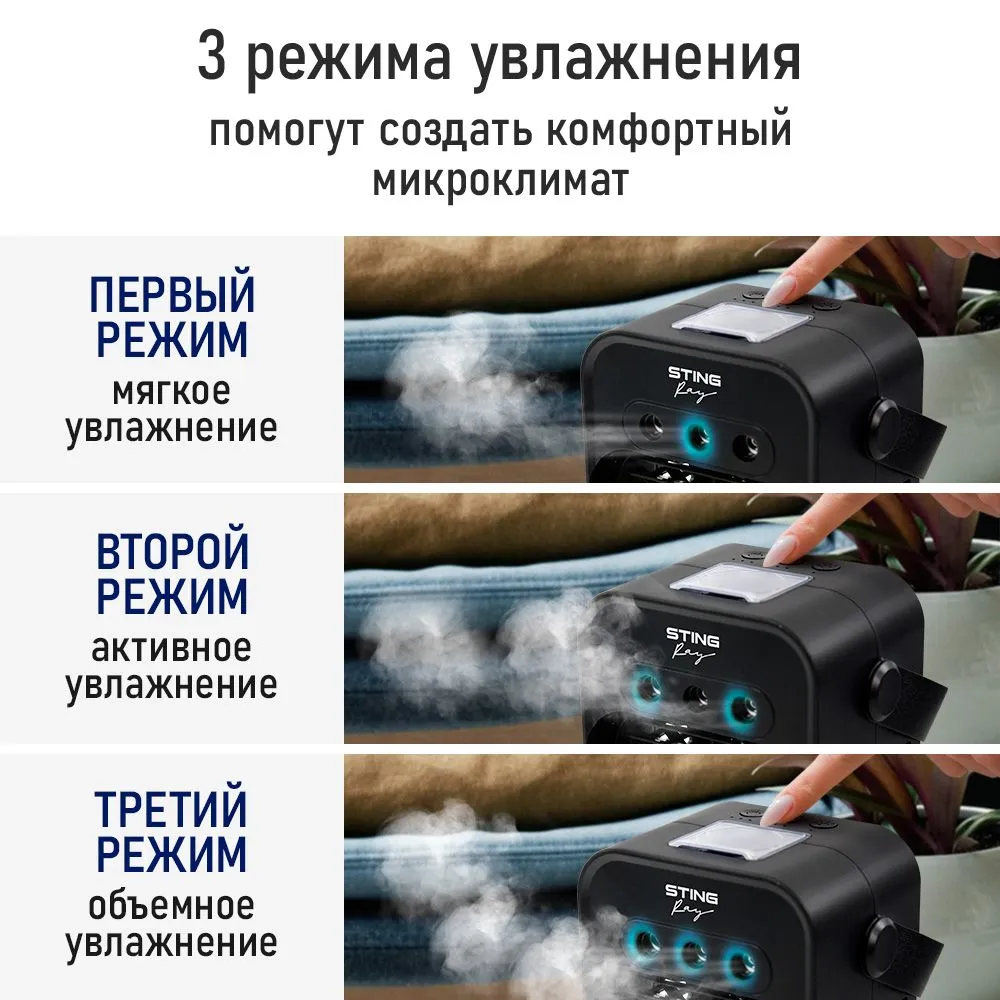 3 режима увлажнения

помогут создать комфортный микроклимат

ПЕРВЫЙ РЕЖИМ
мягкое увлажнение

STING Ray

ВТОРОЙ РЕЖИМ
активное увлажнение

STING Ray

ТРЕТИЙ РЕЖИМ
объемное увлажнение

STING Ray